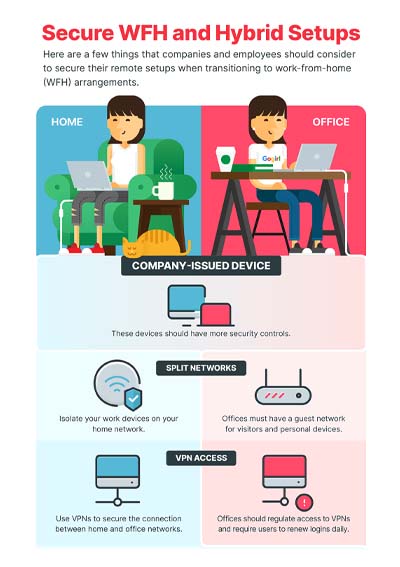 Secure WFH and Hybrid Setups

Here are a few things that companies and employees should consider to secure their remote setups when transitioning to work-from-home (WFH) arrangements.

HOME

OFFICE

Gogirl

COMPANY-ISSUED DEVICE

These devices should have more security controls.

SPLIT NETWORKS

Isolate your work devices on your home network.

Offices must have a guest network for visitors and personal devices.

VPN ACCESS

Use VPNs to secure the connection between home and office networks.

Offices should regulate access to VPNs and require users to renew logins daily.